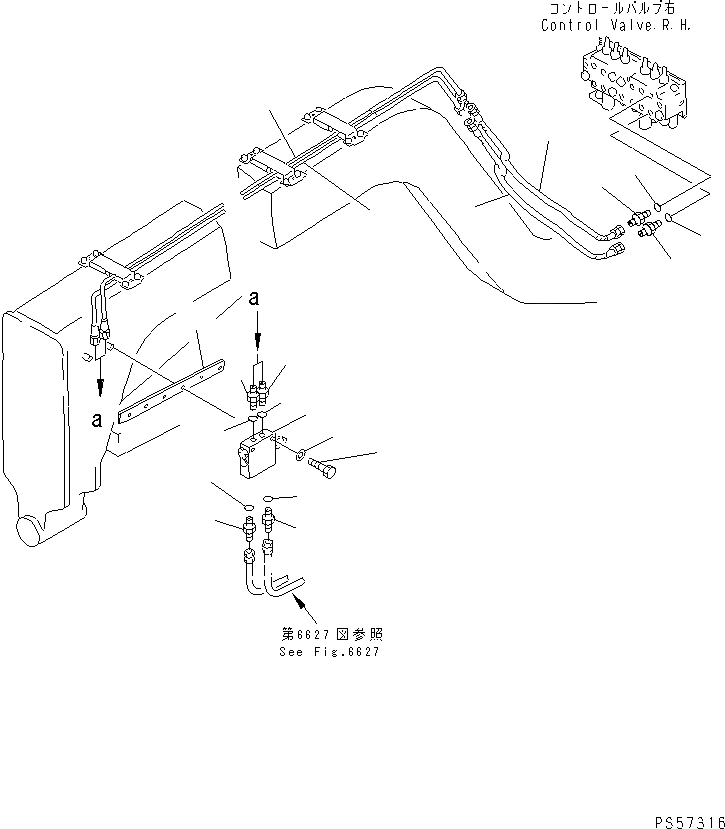 コントロールバルブ右
Control Valve.R.H.

a

a

第6627図参照
See Fig.6627

PS57316