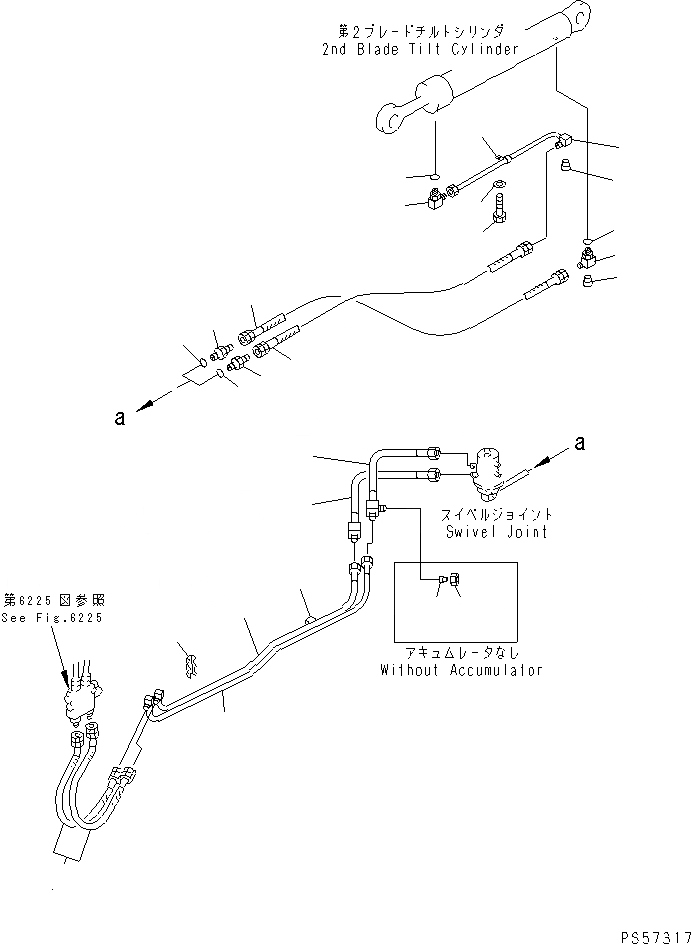 第2ブレードチルトシリンダ
2nd Blade Tilt Cylinder

a

a

スイベルジョイント
Swivel Joint

第6225図参照
See Fig.6225

アキュムレータなし
Without Accumulator

PS57317