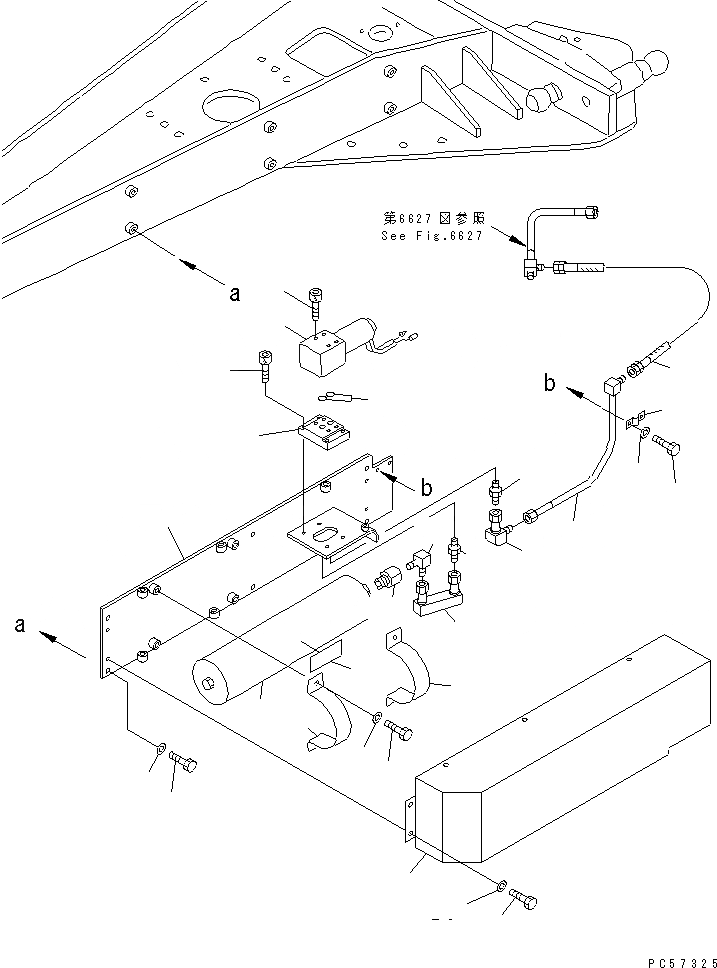 第6627図参照
See Fig.6627

a

b

b

a

PC57325