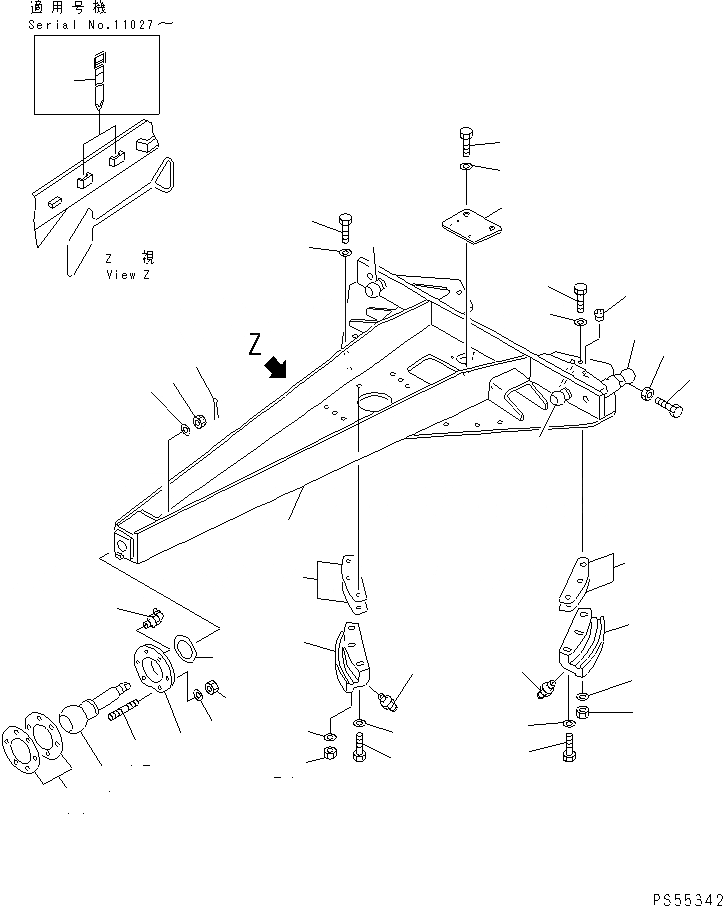 適用号機
Serial No.11027～

Z 視
View Z

Z

PS55342