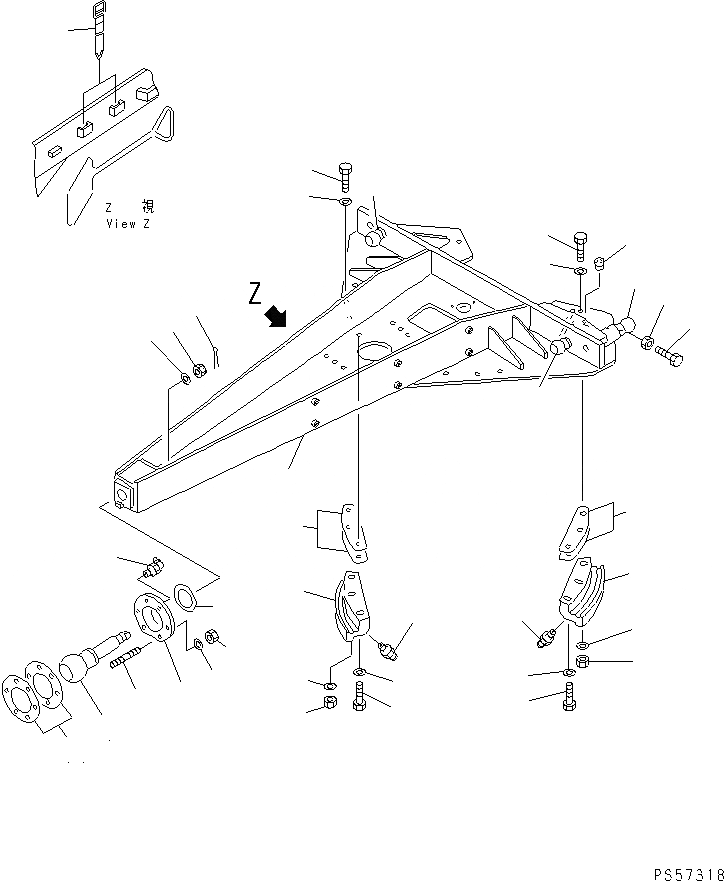 Z 視
View Z

Z

PS57318