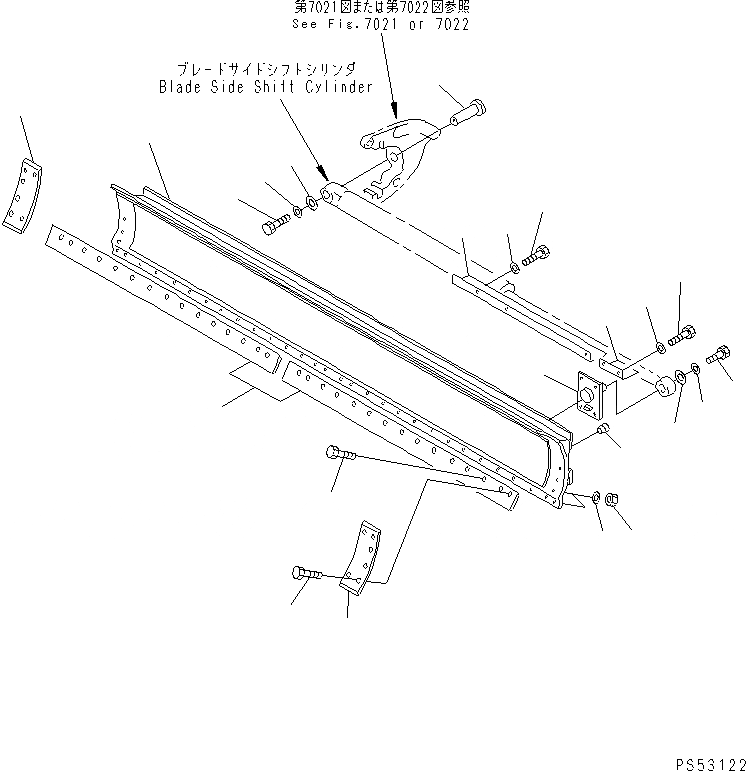 第7021図または第7022図参照
See Fig.7021 or 7022

ブレードサイドシフトシリンダ
Blade Side Shift Cylinder

PS53122