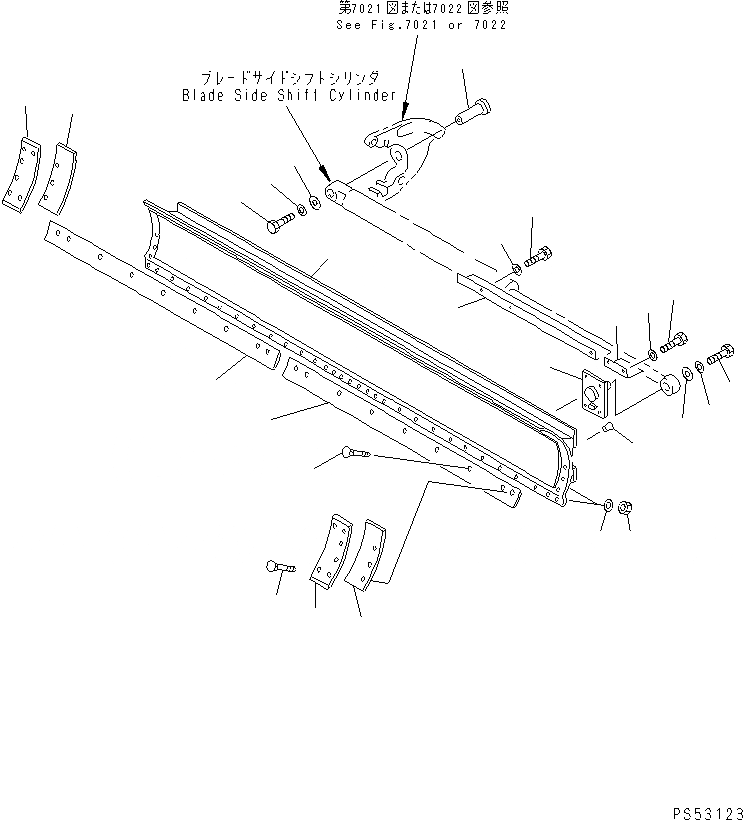 第7021図または7022図参照
See Fig.7021 or 7022

ブレードサイドシフトシリンダ
Blade Side Shift Cylinder

PS53123