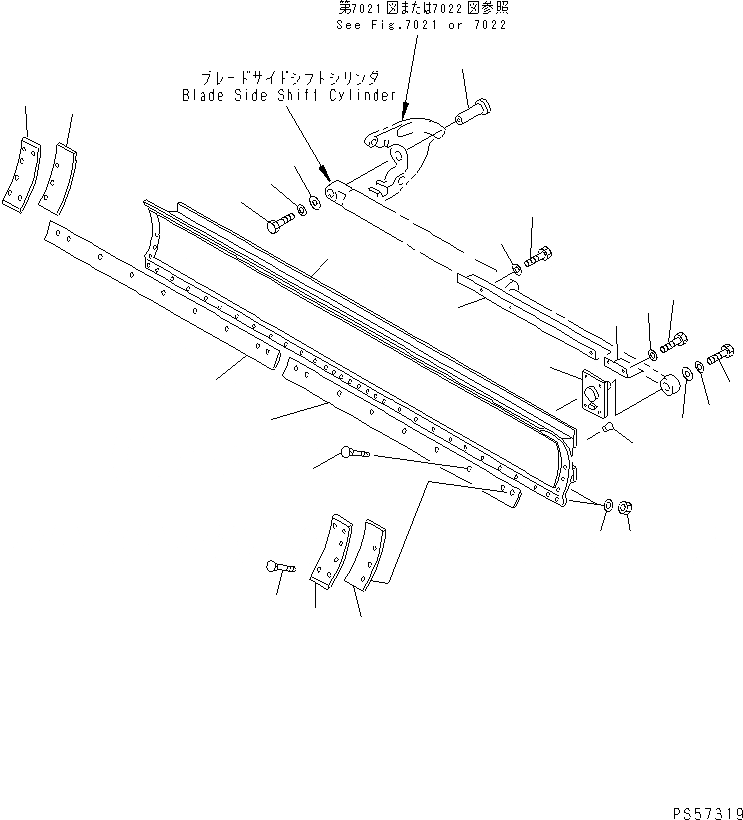 第7021図または7022図参照
See Fig.7021 or 7022

ブレードサイドシフトシリンダ
Blade Side Shift Cylinder

PS57319