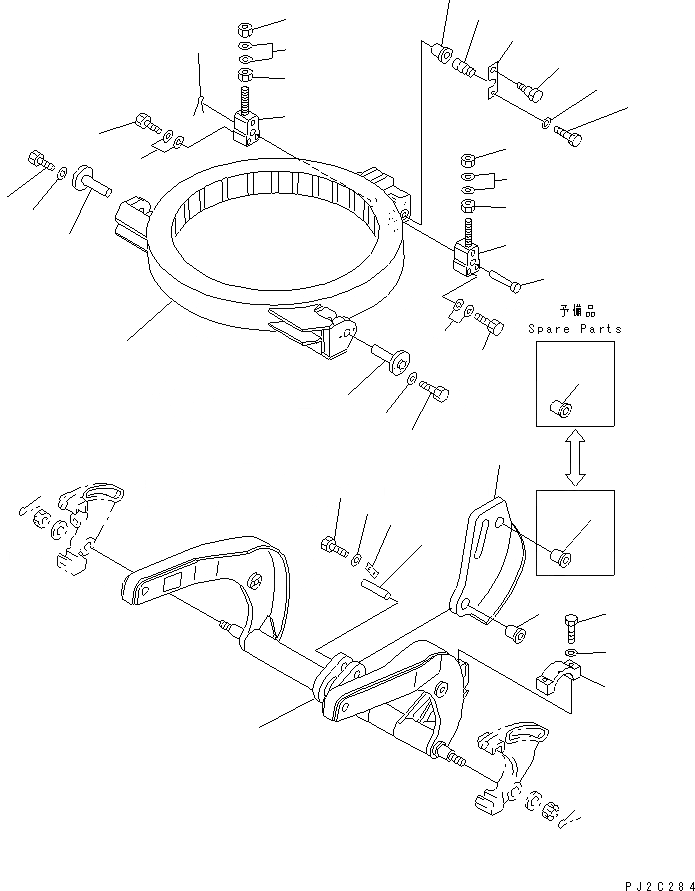 予備品
Spare Parts

PJ2C284