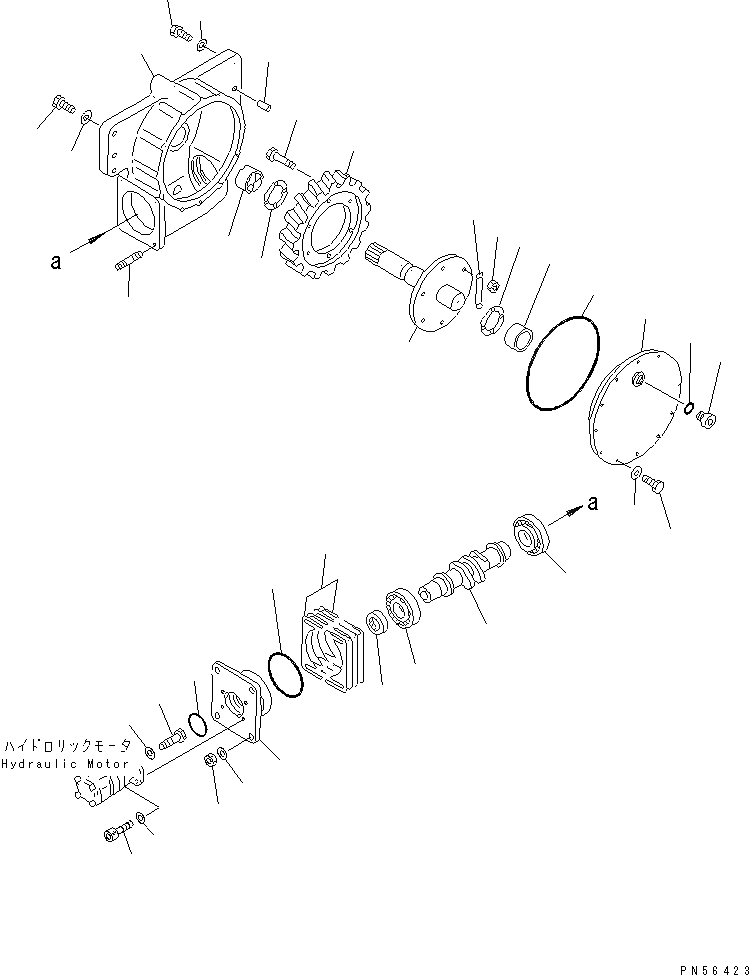 a

a

ハイドロリックモータ
Hydraulic Motor

PN56423