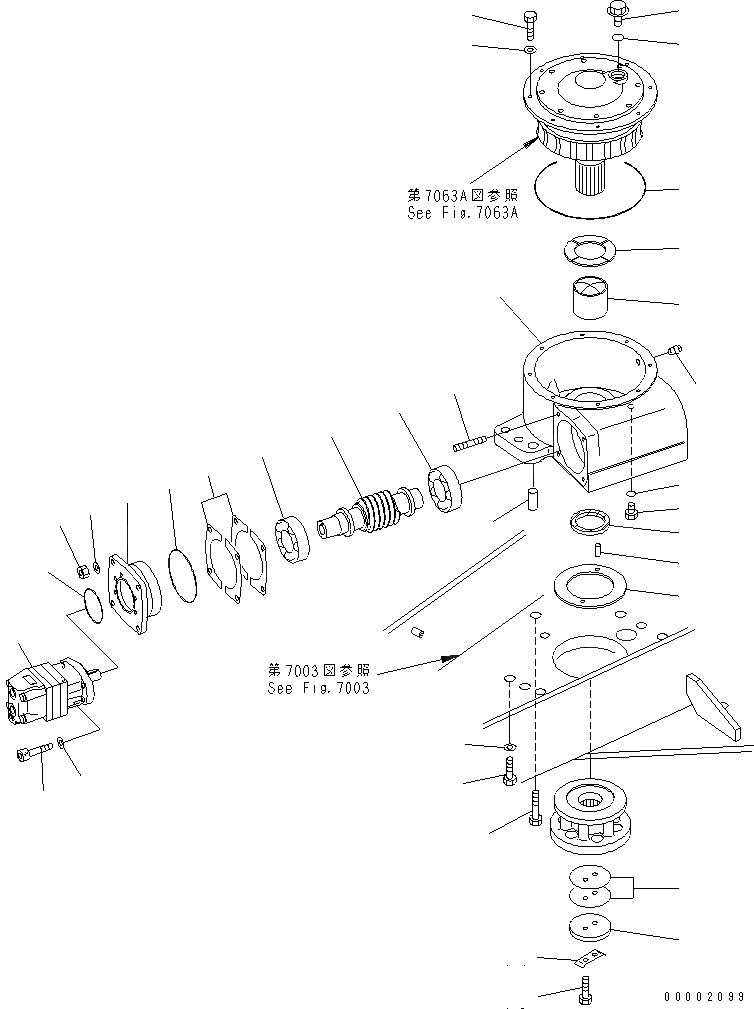 第7063A図参照
See Fig.7063A

第7003図参照
See Fig.7003

00002099