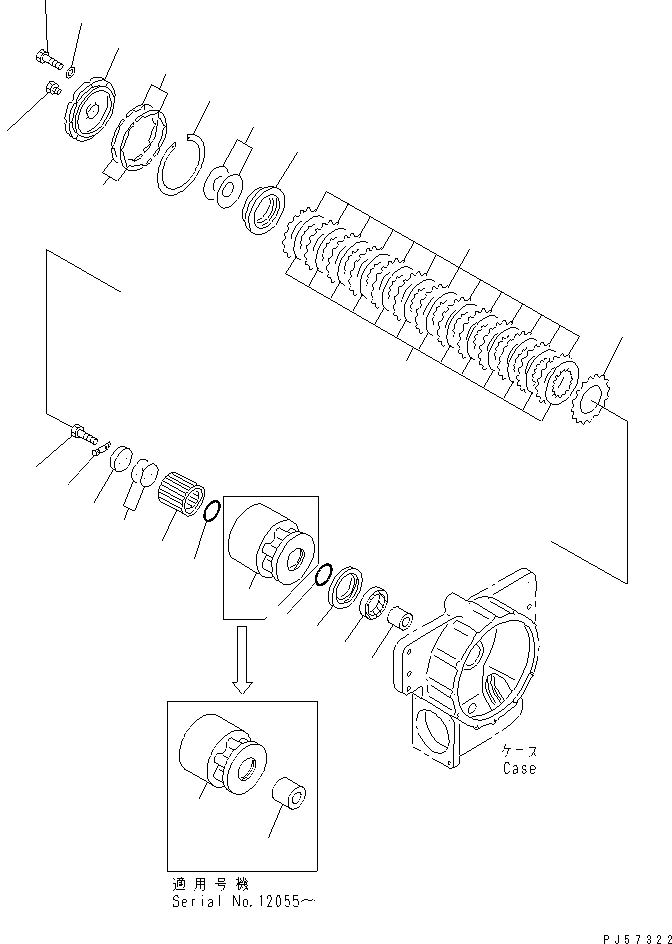 ケース
Case

適用号機
Serial No.12055～

PJ57322