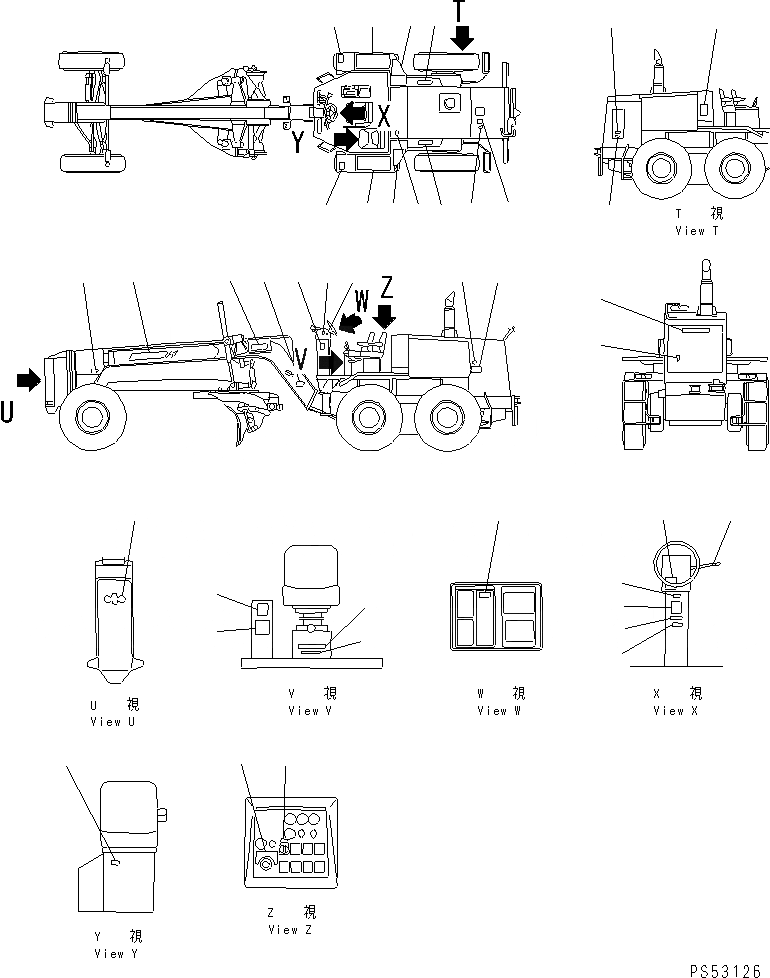 T
X
Y

T 視
View T

W Z
V
U

U 視
View U

V 視
View V

W 視
View W

X 視
View X

Y 視
View Y

Z 視
View Z

PS53126