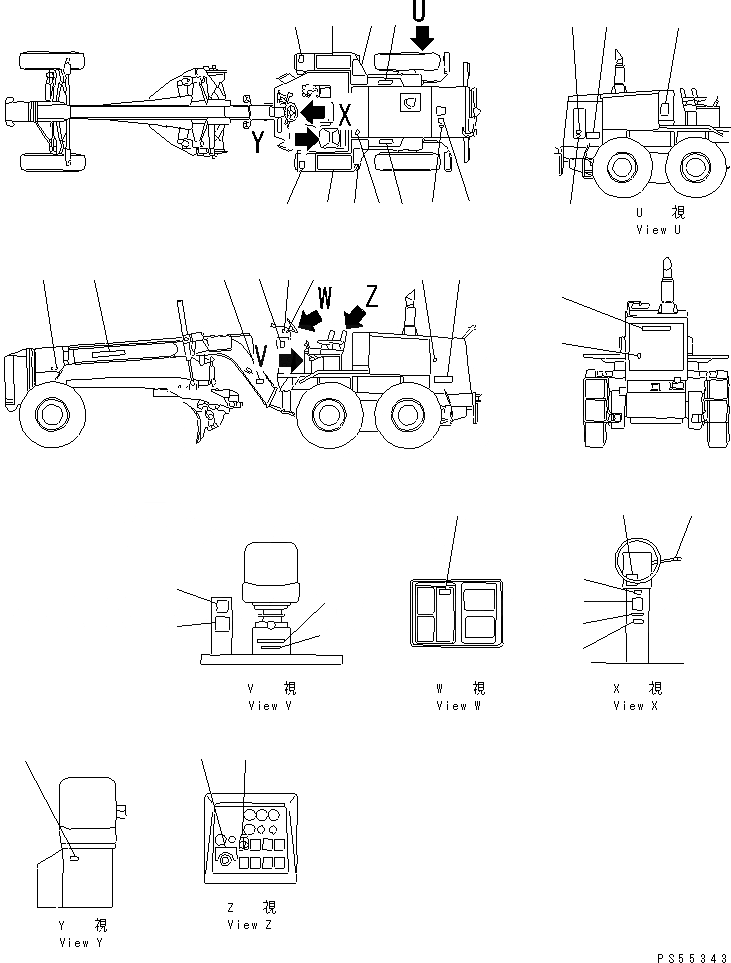 U
X
Y

U 視
View U

W
Z
V

V 視
View V

W 視
View W

X 視
View X

Y 視
View Y

Z 視
View Z

PS55343