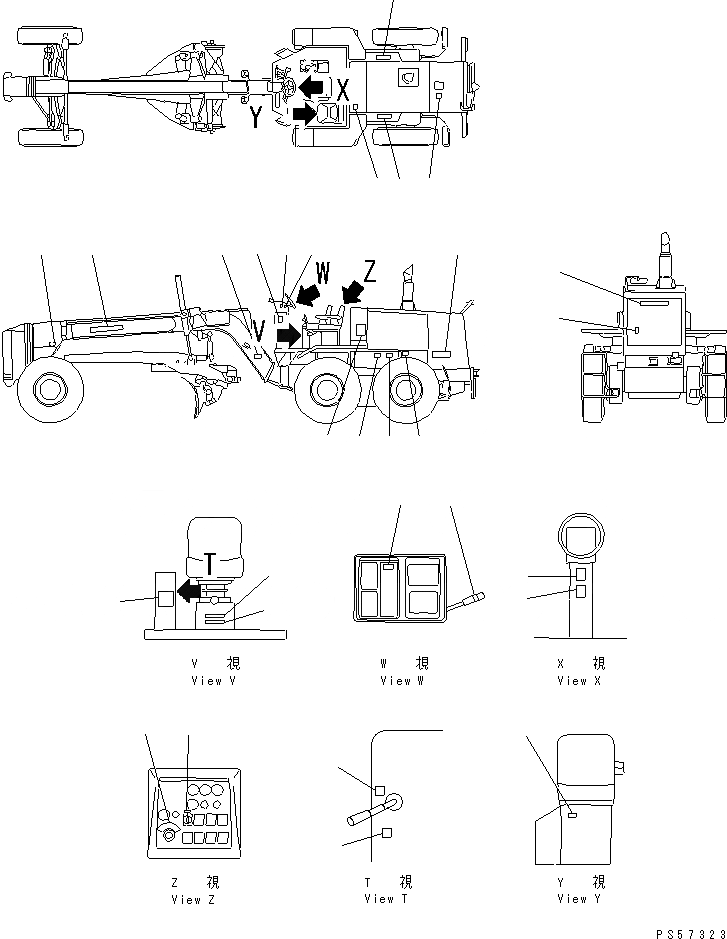 X
Y

W Z
V

T

V 視
View V

W 視
View W

X 視
View X

Z 視
View Z

T 視
View T

Y 視
View Y

PS57323