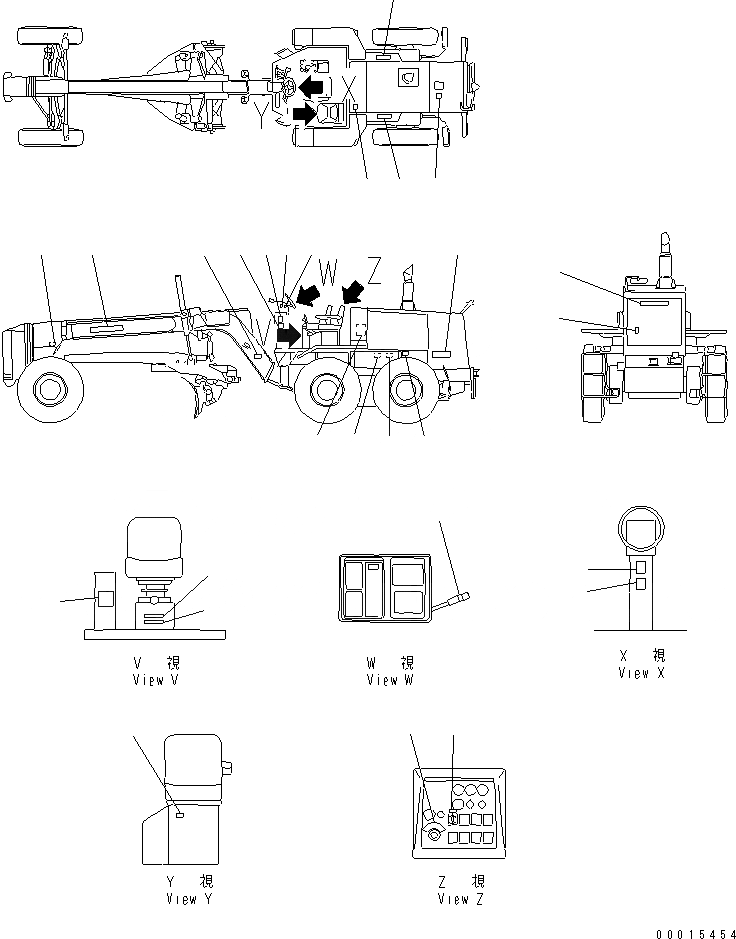 X
Y
W
Z
V

V 視
View V

W 視
View W

X 視
View X

Y 視
View Y

Z 視
View Z

00015454