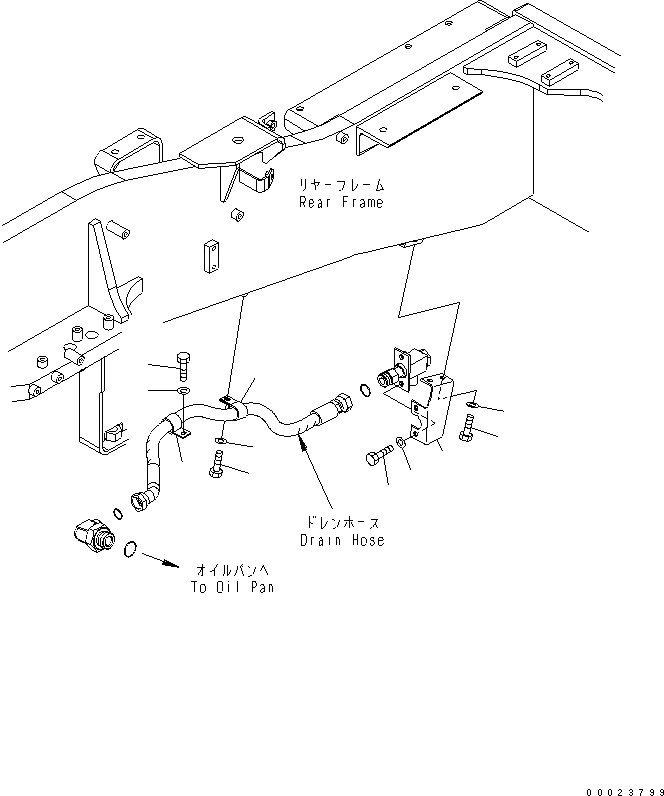 リヤーフレーム
Rear Frame

ドレンホース
Drain Hose

オイルパンへ
To Oil Pan

00023799