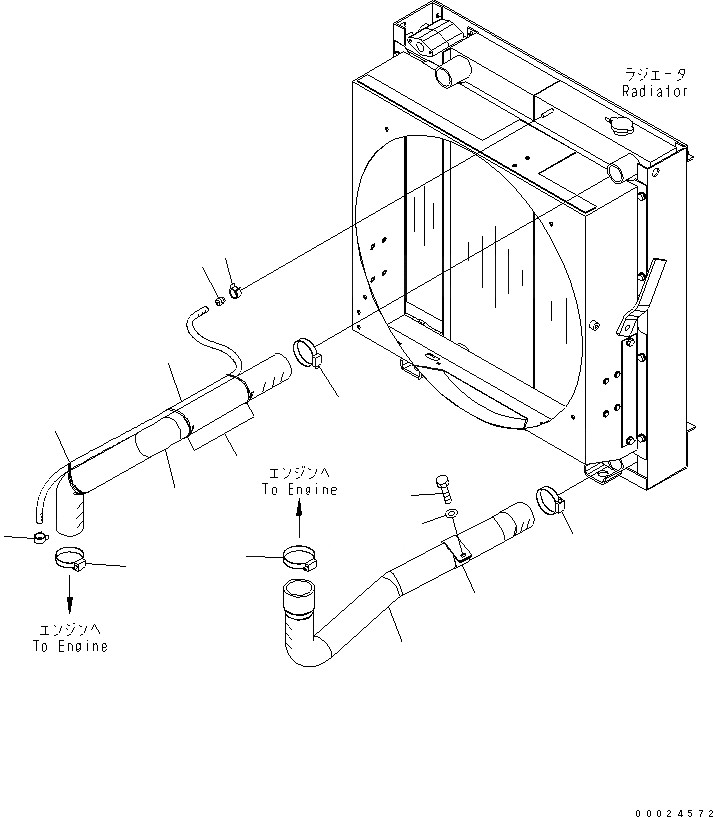 ラジエータ
Radiator

エンジンへ
To Engine

エンジンへ
To Engine

00024572