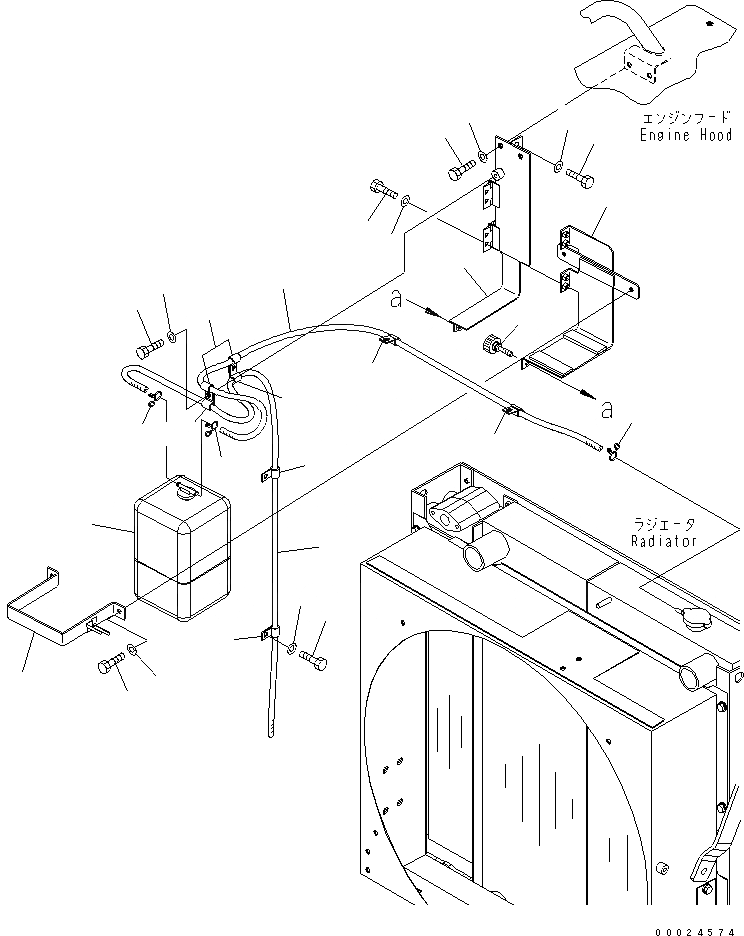 エンジンフード
Engine Hood

a

a

ラジエータ
Radiator

00024574