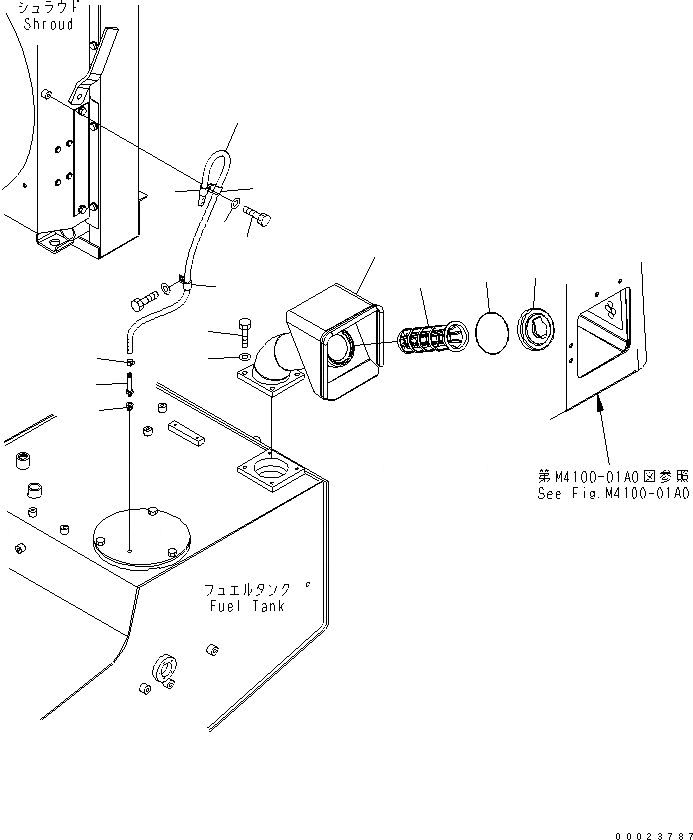 シュラウド
Shroud

第M4100-01A0図参照
See Fig.M4100-01A0

フュエルタンク
Fuel Tank

00023787