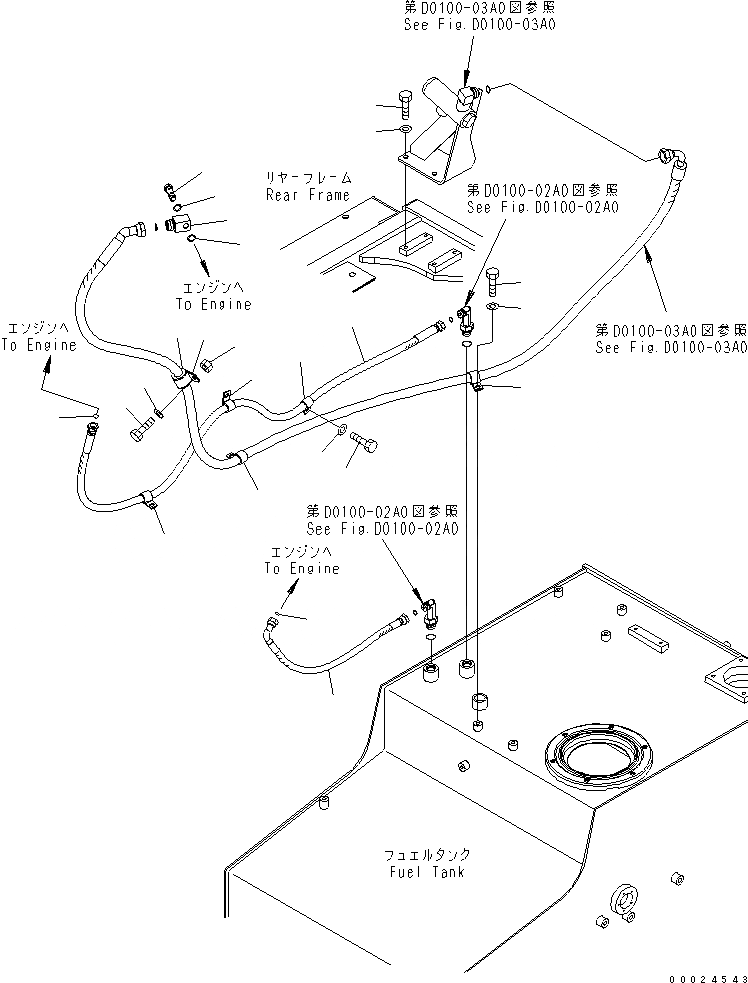 第D0100-03A0図参照
See Fig.D0100-03A0

リヤーフレーム
Rear Frame

第D0100-02A0図参照
See Fig.D0100-02A0

エンジンへ
To Engine

エンジンへ
To Engine

第D0100-03A0図参照
See Fig.D0100-03A0

第D0100-02A0図参照
See Fig.D0100-02A0

エンジンへ
To Engine

フュエルタンク
Fuel Tank

00024543