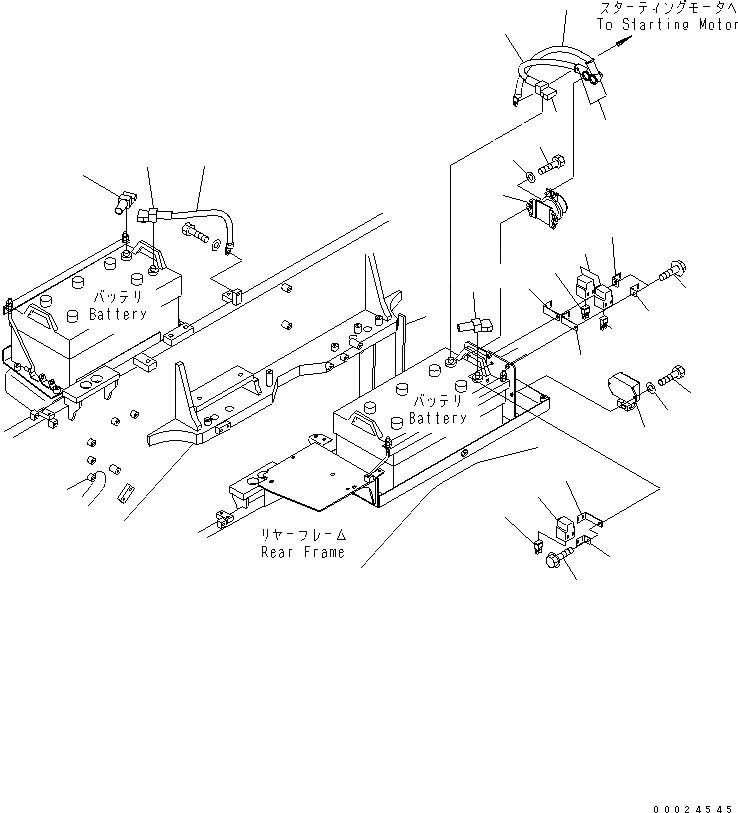 スターティングモータへ
To Starting Motor

バッテリ
Battery

バッテリ
Battery

リヤーフレーム
Rear Frame

00024545