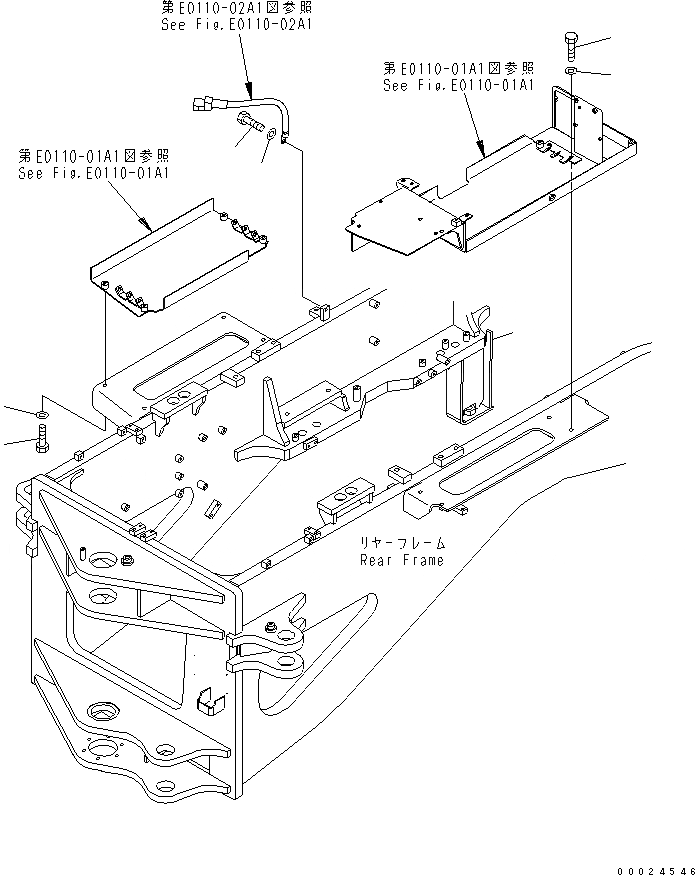 第E0110-02A1図参照
See Fig.E0110-02A1

第E0110-01A1図参照
See Fig.E0110-01A1

第E0110-01A1図参照
See Fig.E0110-01A1

リヤーフレーム
Rear Frame

00024546