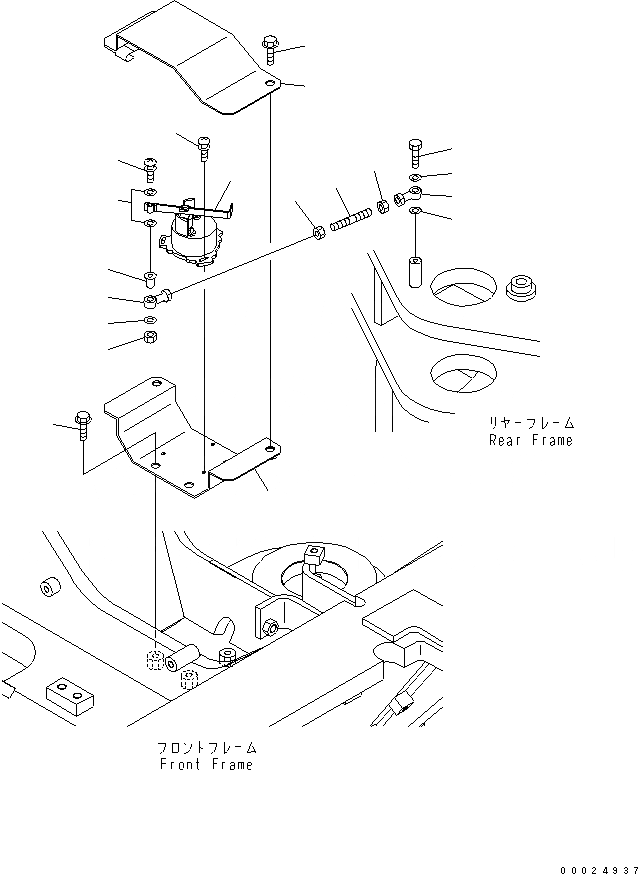 リヤーフレーム
Rear Frame

フロントフレーム
Front Frame

00024937