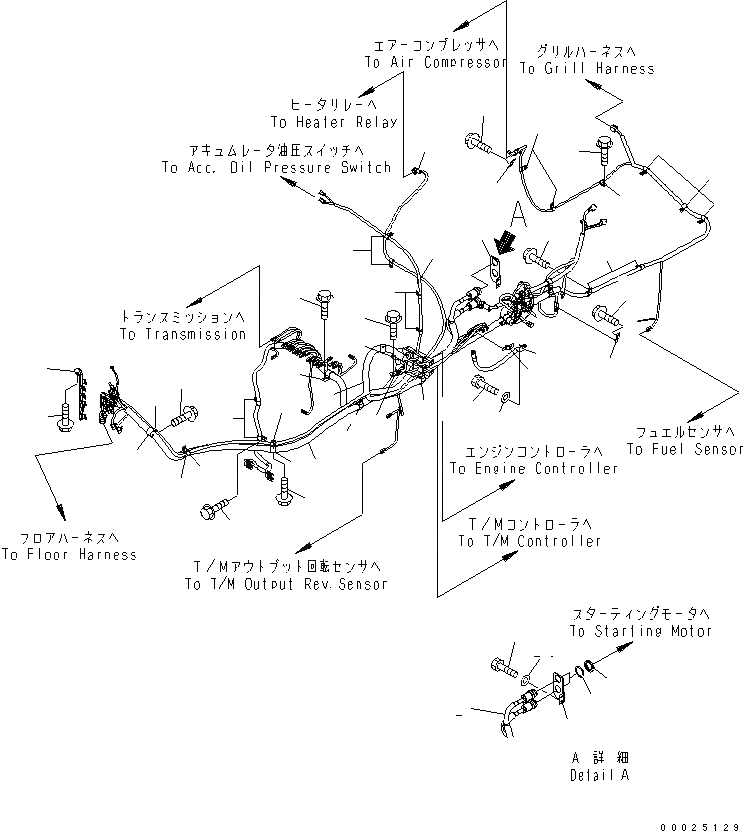 エアーコンプレッサへ
To Air Compressor

グリルハーネスへ
To Grill Harness

ヒータリレーへ
To Heater Relay

アキュムレータ油圧スイッチへ
To Acc. Oil Pressure Switch

A

トランスミッションへ
To Transmission

フュエルセンサへ
To Fuel Sensor

エンジンコントローラへ
To Engine Controller

T/Mコントローラへ
To T/M Controller

フロアハーネスへ
To Floor Harness

T/Mアウトプット回転センサへ
To T/M Output Rev. Sensor

スターティングモータへ
To Starting Motor

A 詳細
Detail A

00025129