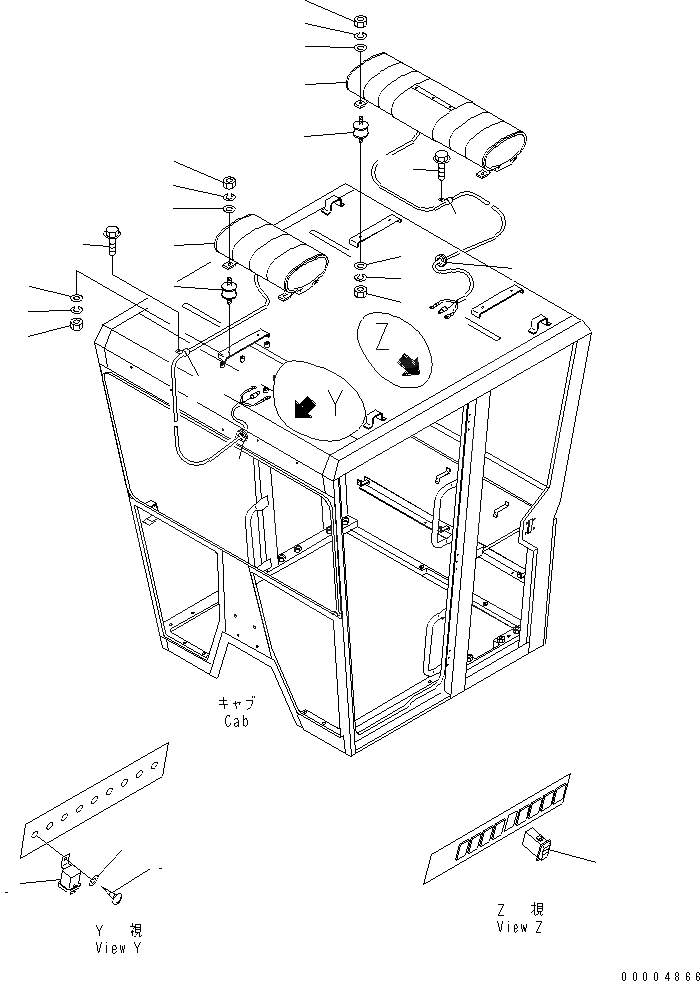 Z

Y

キャブ
Cab

Y 視
View Y

Z 視
View Z

00004866