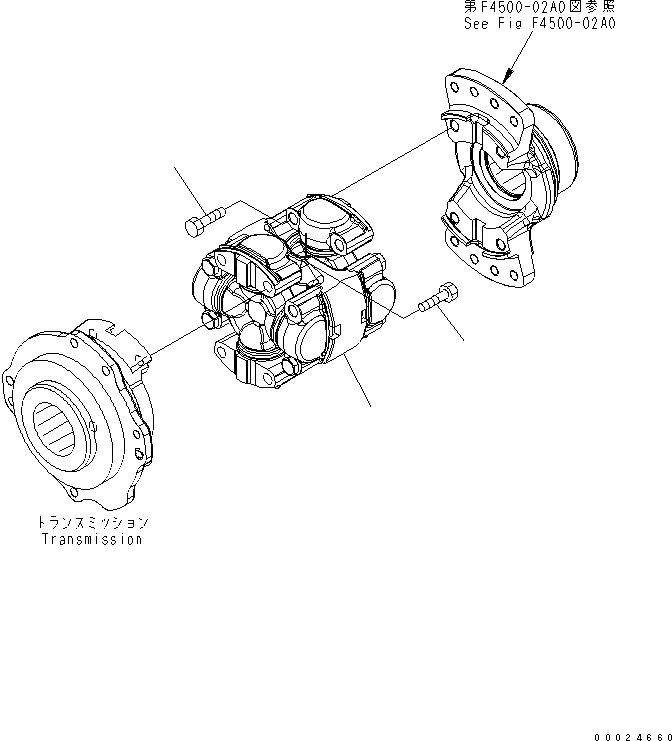 第F4500-02A0図参照
See Fig F4500-02A0

トランスミッション
Transmission

00024660