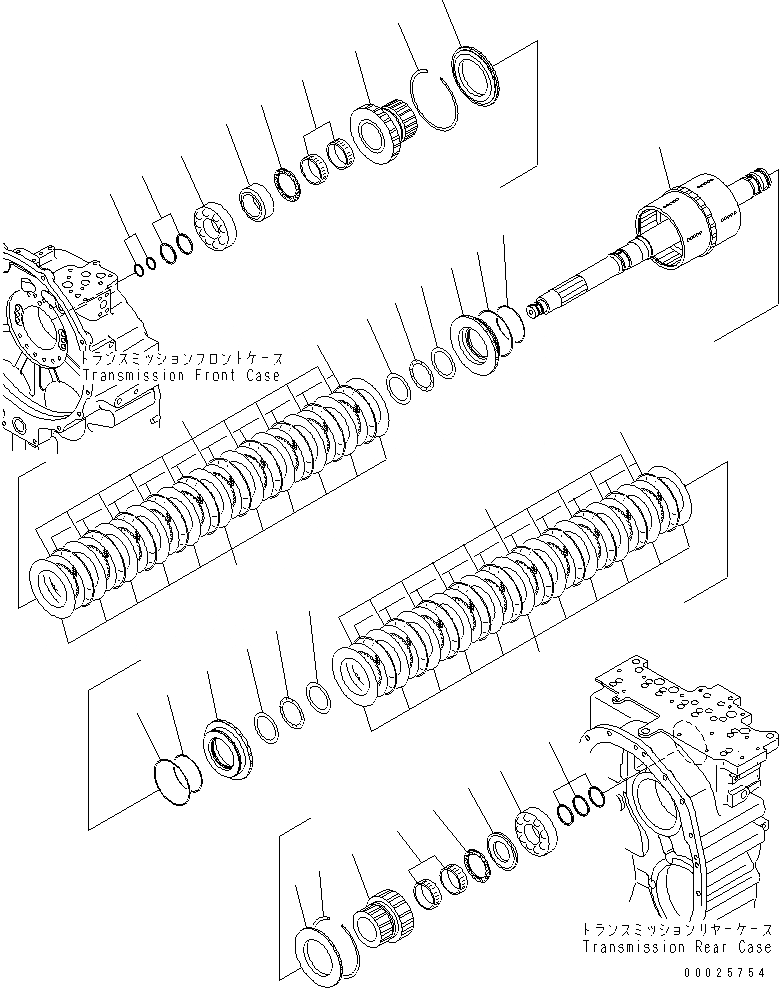 トランスミッションフロントケース
Transmission Front Case

トランスミッションリヤーケース
Transmission Rear Case

00025754