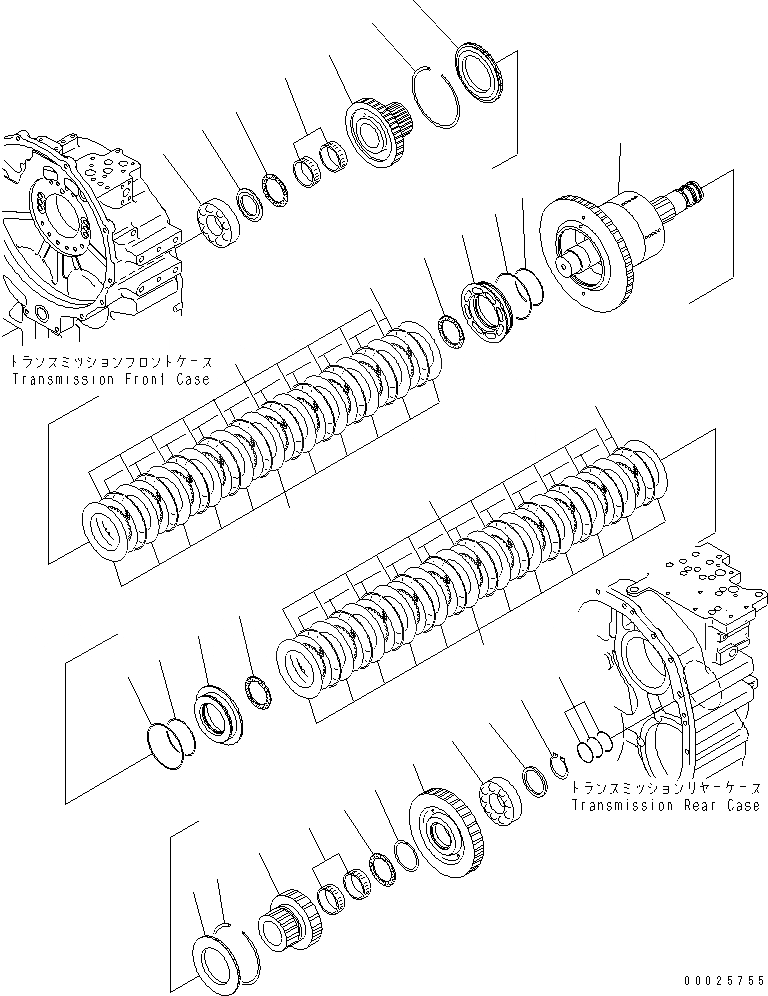 トランスミッションフロントケース
Transmission Front Case

トランスミッションリヤーケース
Transmission Rear Case

00025755