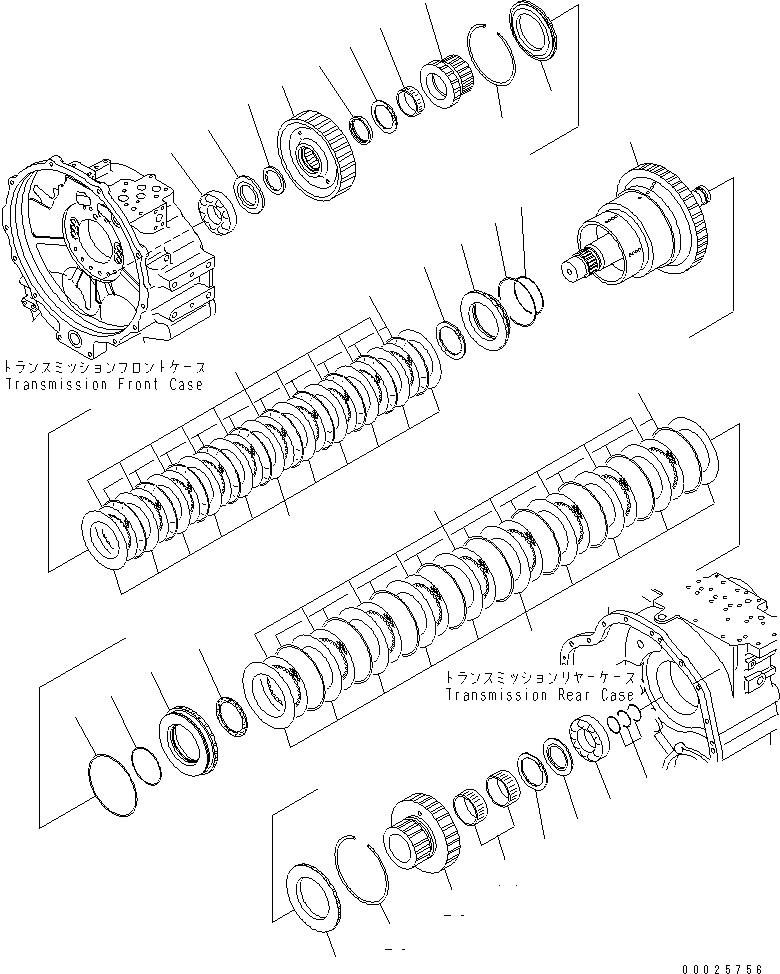 トランスミッションフロントケース
Transmission Front Case

トランスミッションリヤーケース
Transmission Rear Case

00025756