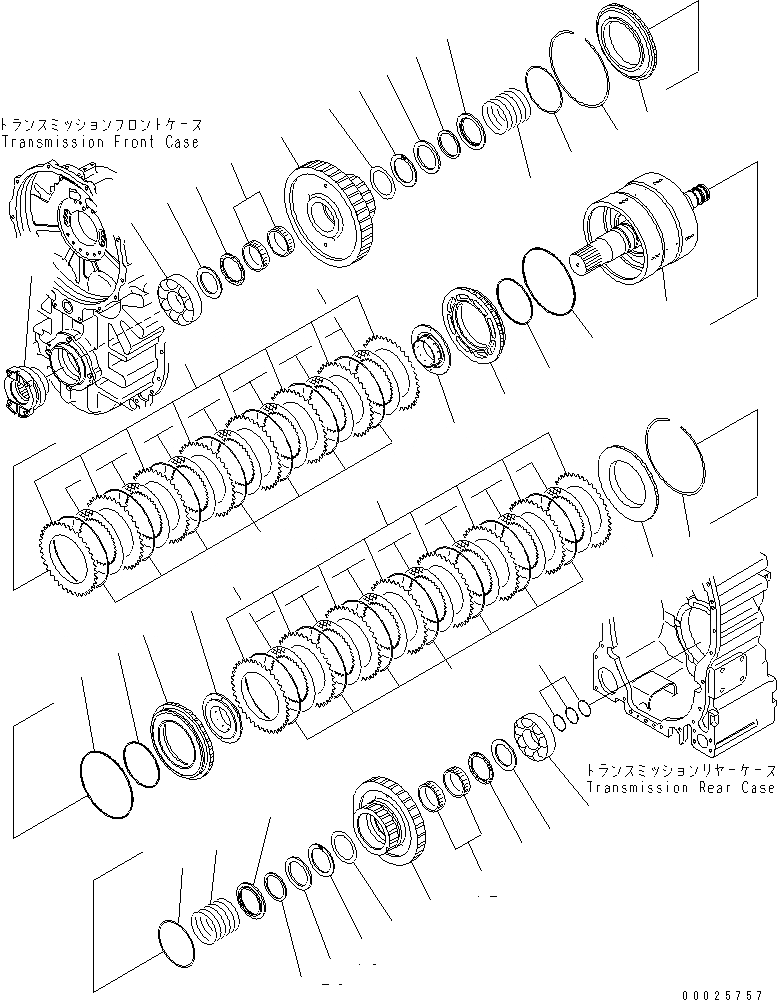 トランスミッションフロントケース
Transmission Front Case

トランスミッションリヤーケース
Transmission Rear Case

00025757