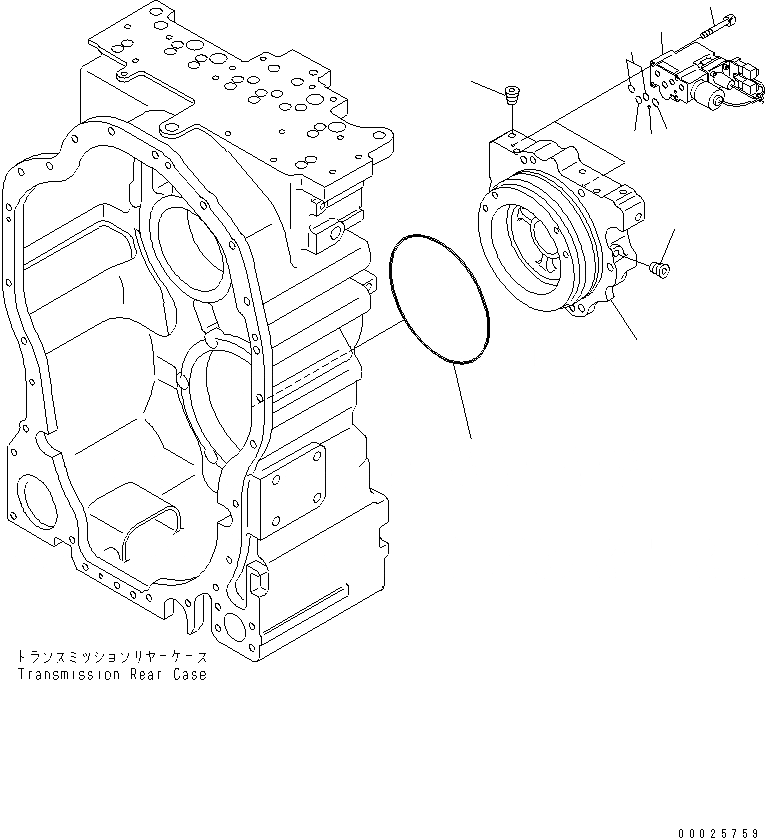 トランスミッションリヤーケース
Transmission Rear Case

00025759