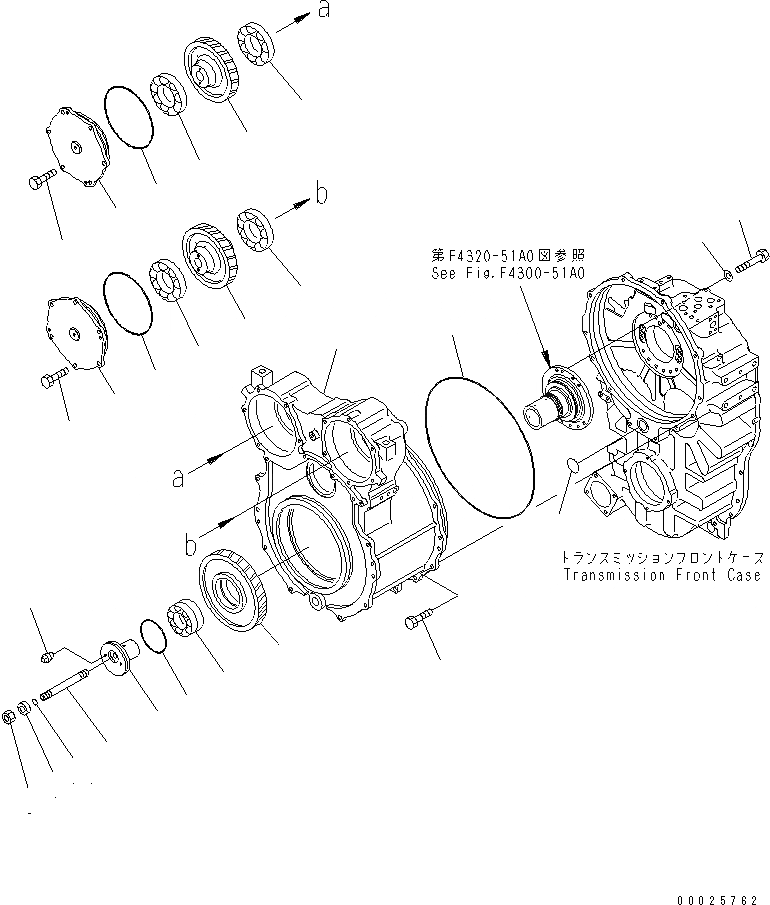 a

b

第F4320-51A0図参照
See Fig.F4300-51A0

a

b

トランスミッションフロントケース
Transmission Front Case

00025762