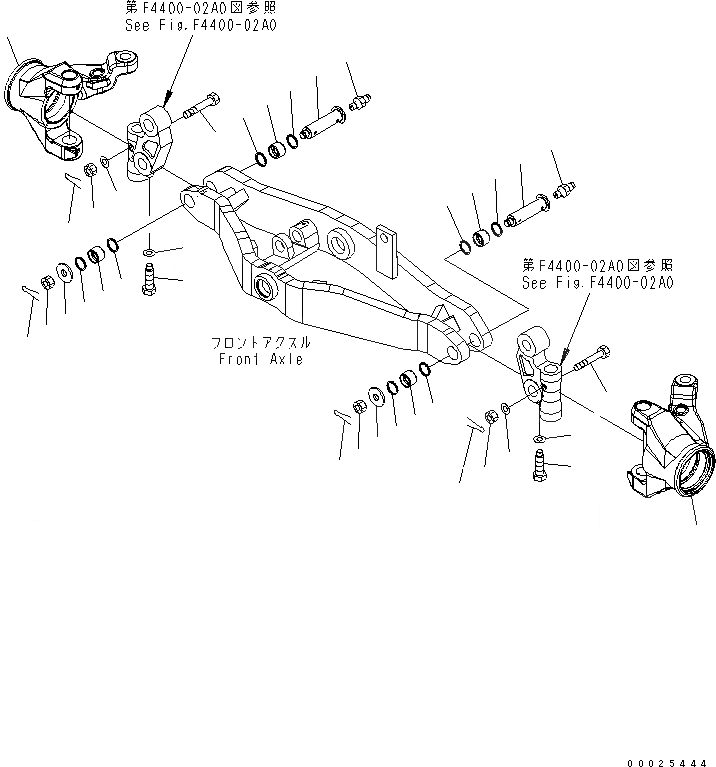 第F4400-02A0図参照
See Fig.F4400-02A0

第F4400-02A0図参照
See Fig.F4400-02A0

フロントアクスル
Front Axle

00025444