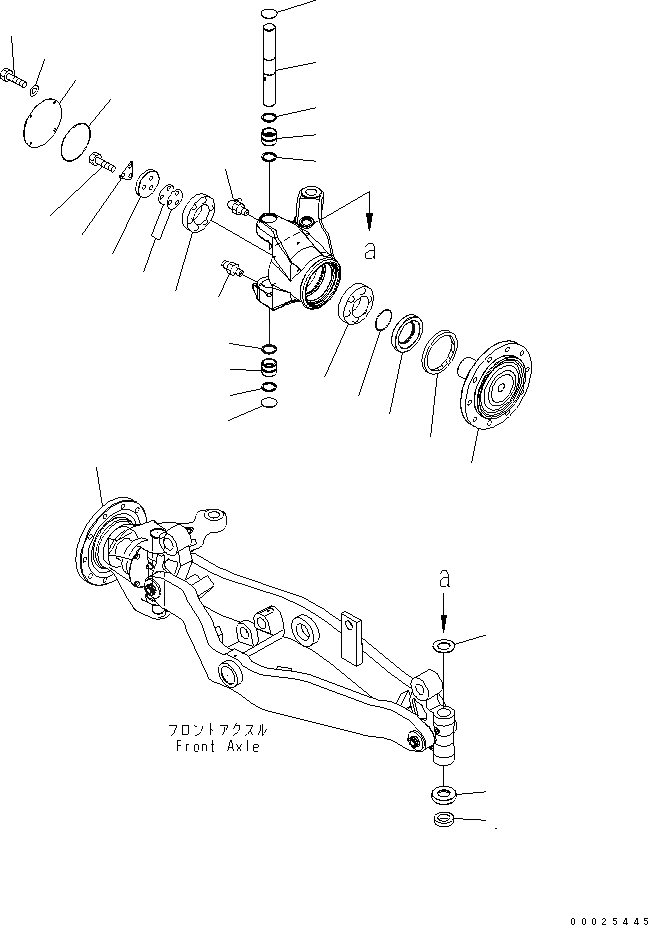 a

a

フロントアクスル
Front Axle

00025445