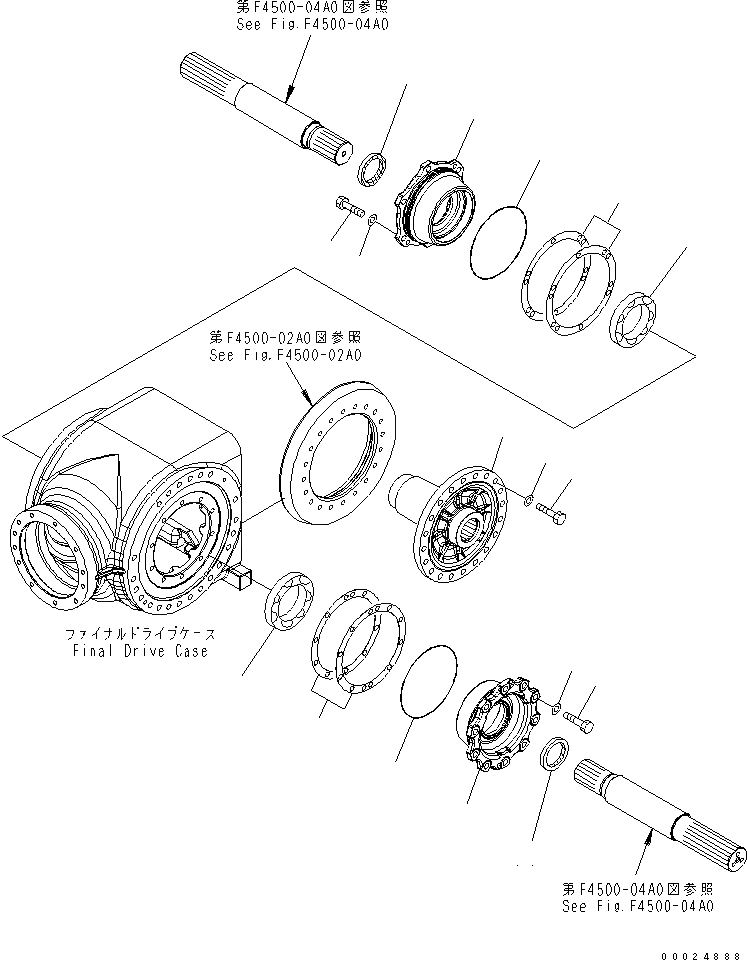 第F4500-04A0図参照
See Fig.F4500-04A0

第F4500-02A0図参照
See Fig.F4500-02A0

ファイナルドライブケース
Final Drive Case

第F4500-04A0図参照
See Fig.F4500-04A0

00024888