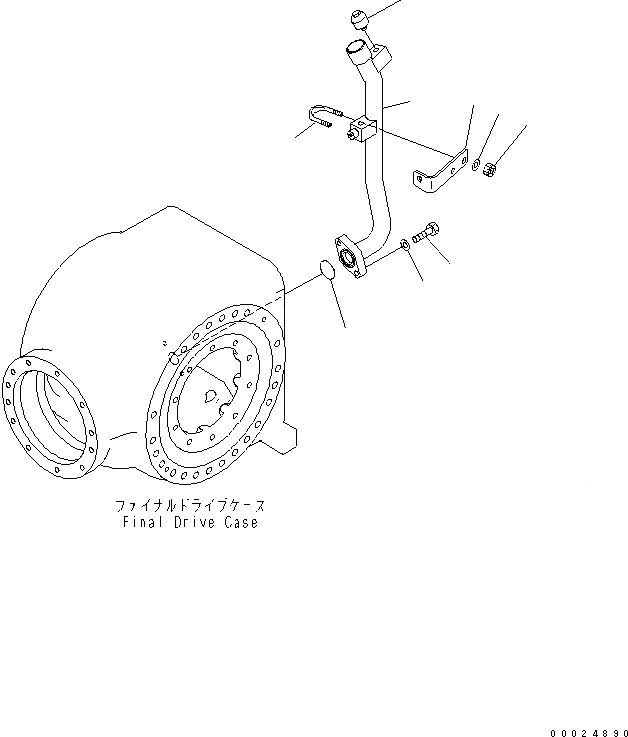 ファイナルドライブケース
Final Drive Case

00024890