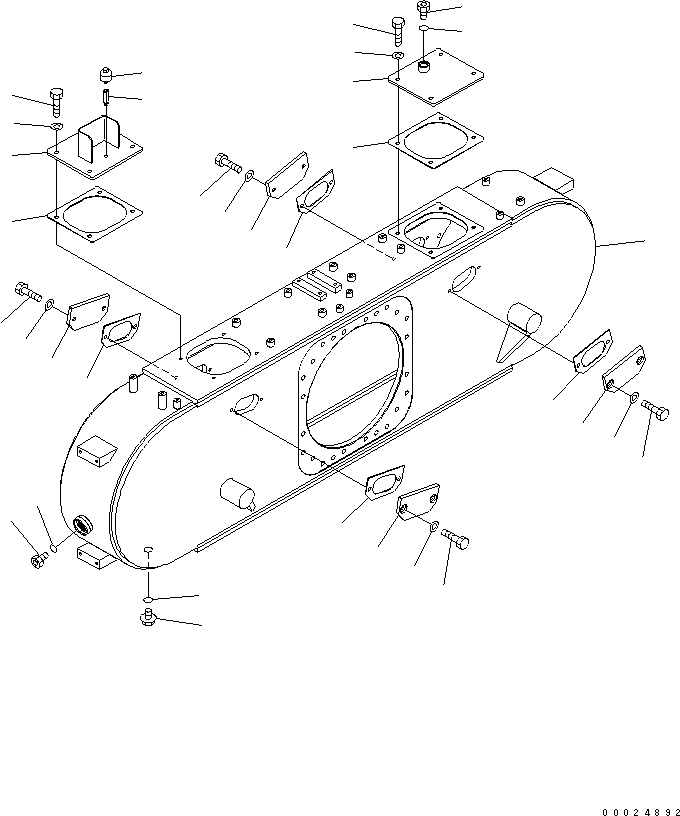 00024892