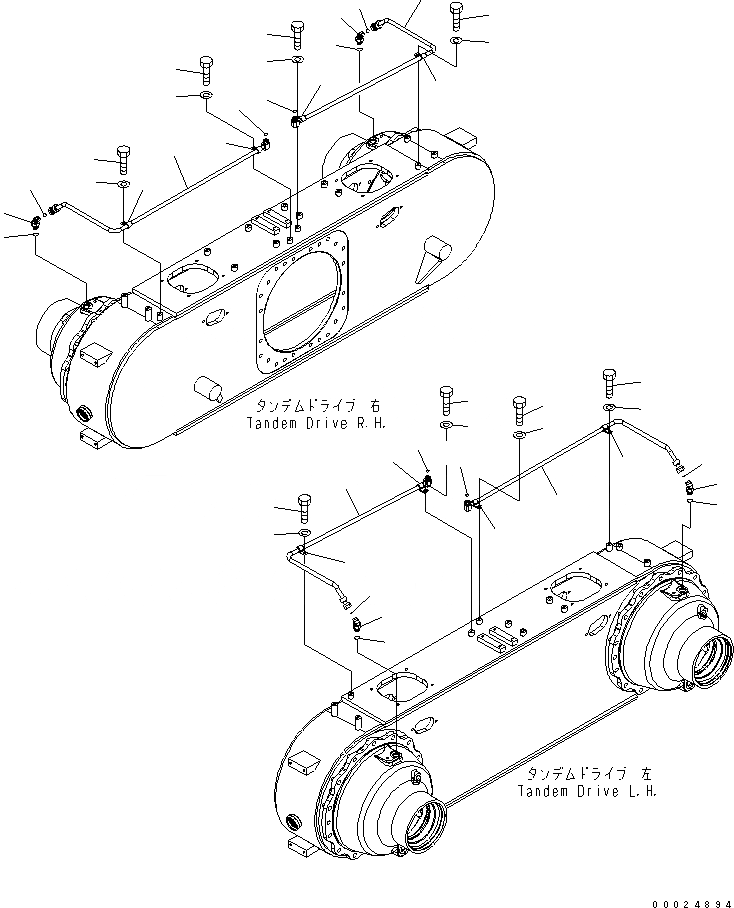 タンデムドライブ 右
Tandem Drive R.H.

タンデムドライブ 左
Tandem Drive L.H.

00024894