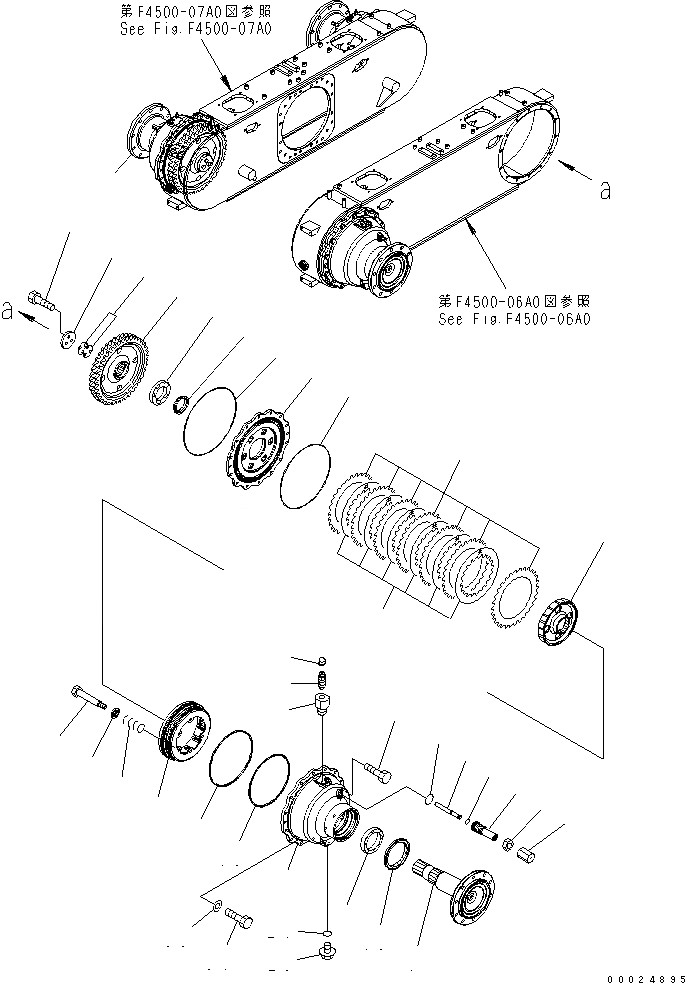 第F4500-07A0図参照
See Fig.F4500-07A0

a

a

第F4500-06A0図参照
See Fig.F4500-06A0

00024895