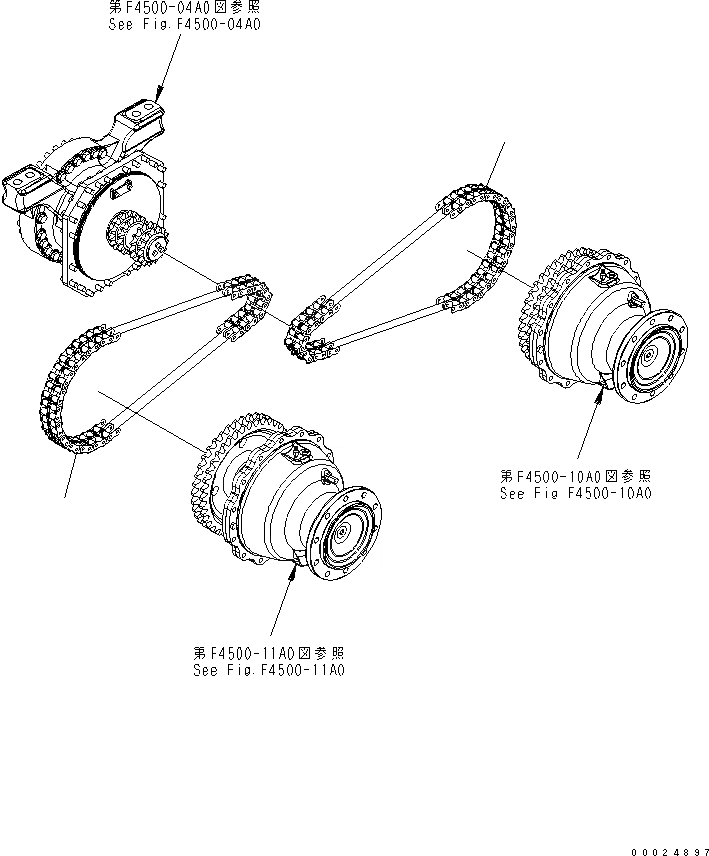 第F4500-04A0図参照
See Fig.F4500-04A0

第F4500-10A0図参照
See Fig F4500-10A0

第F4500-11A0図参照
See Fig.F4500-11A0

00024897