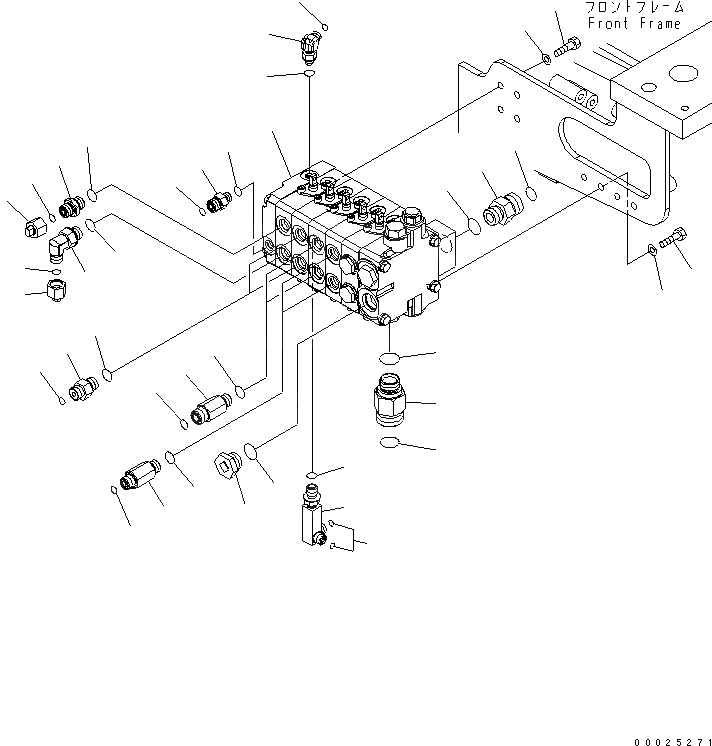 フロントフレーム
Front Frame

00025271