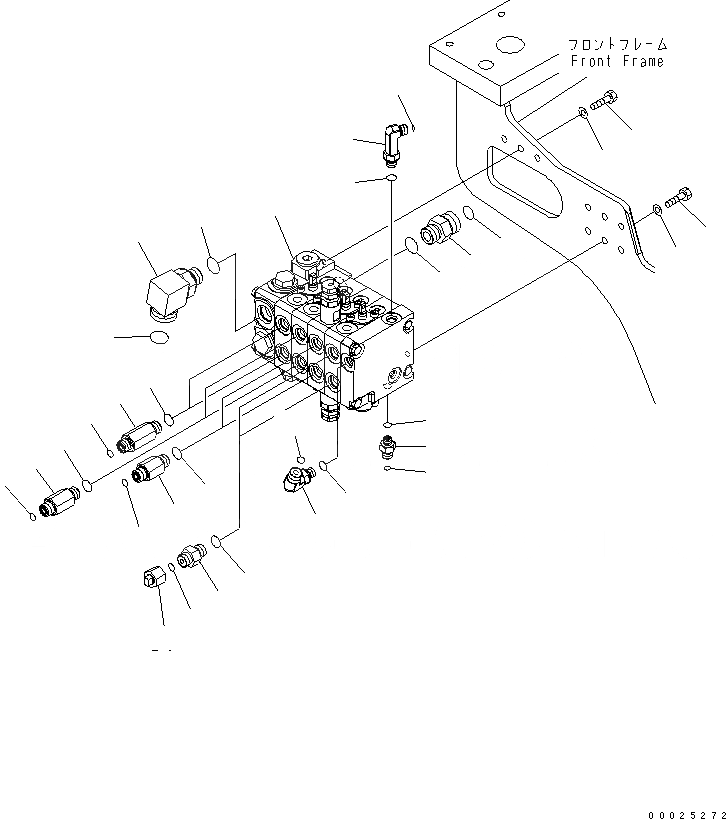 フロントフレーム
Front Frame

00025272