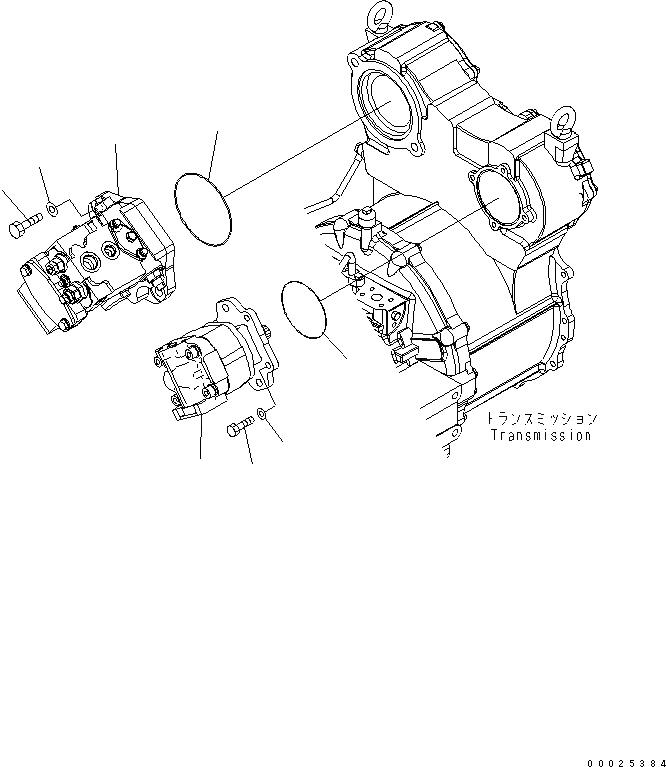 トランスミッション
Transmission

00025384