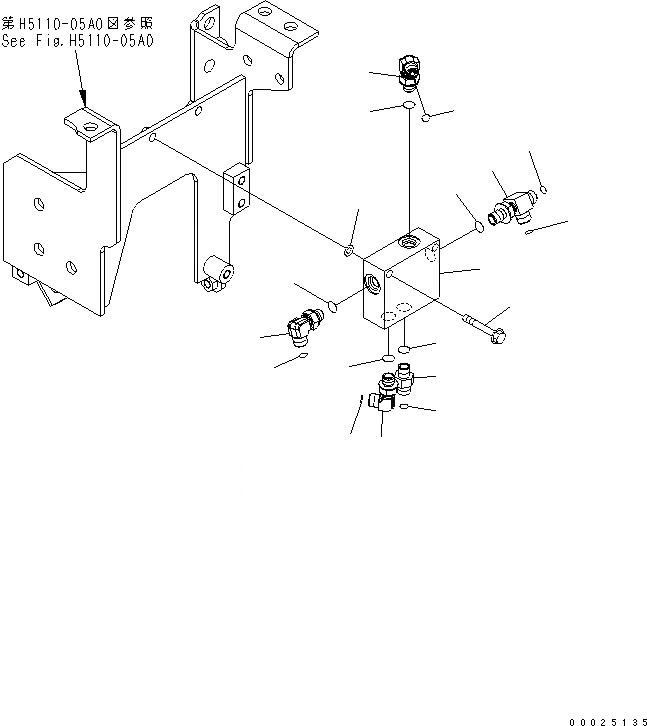 第H5110-05A0図参照
See Fig.H5110-05A0

00025135