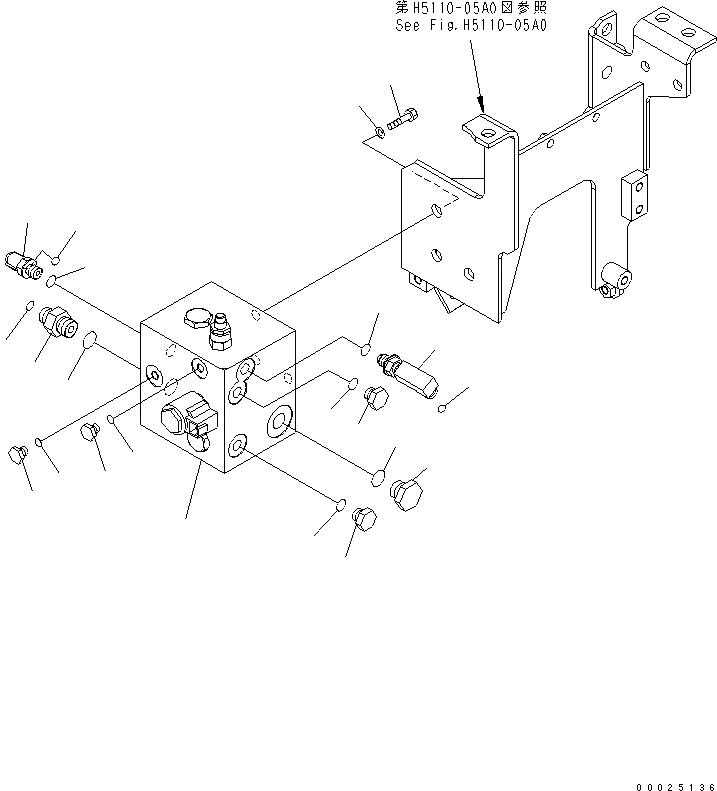 第H5110-05A0図参照
See Fig.H5110-05A0

00025136