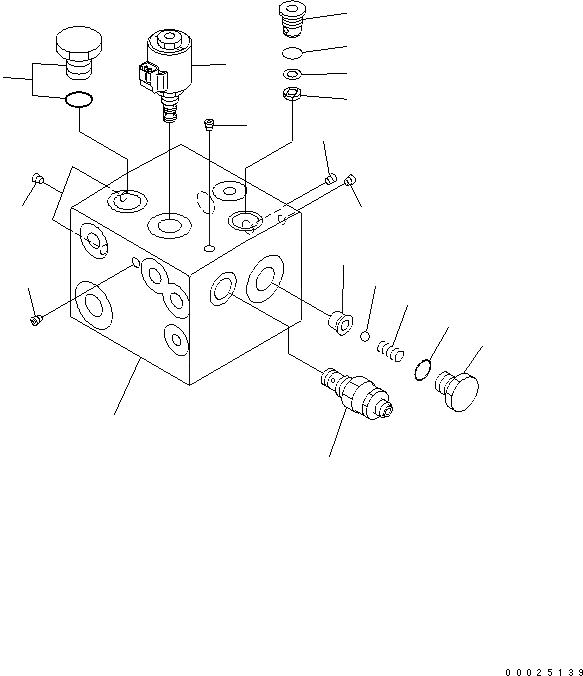 00025139