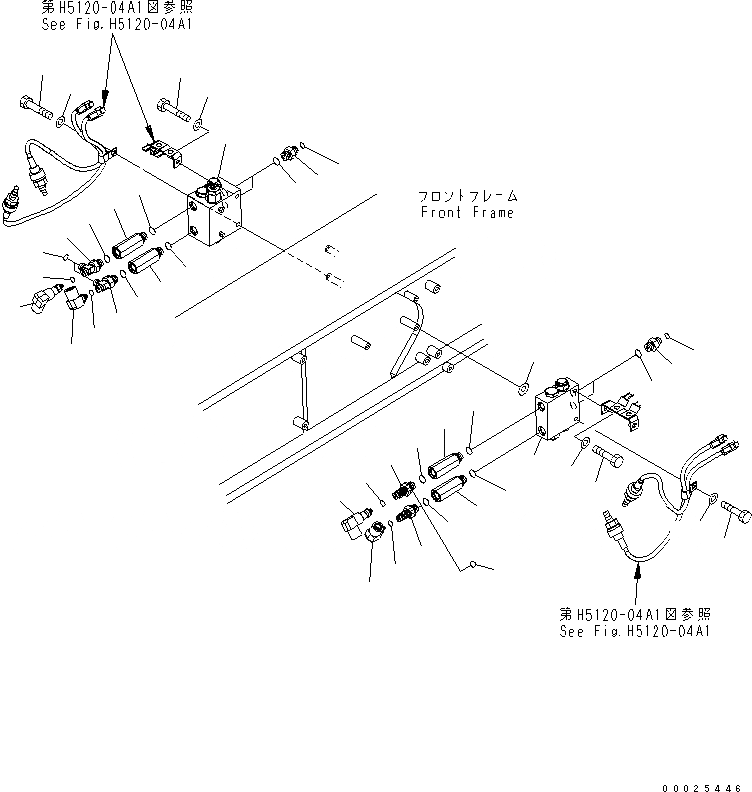 第H5120-04A1図参照
See Fig.H5120-04A1

フロントフレーム
Front Frame

第H5120-04A1図参照
See Fig.H5120-04A1

00025446