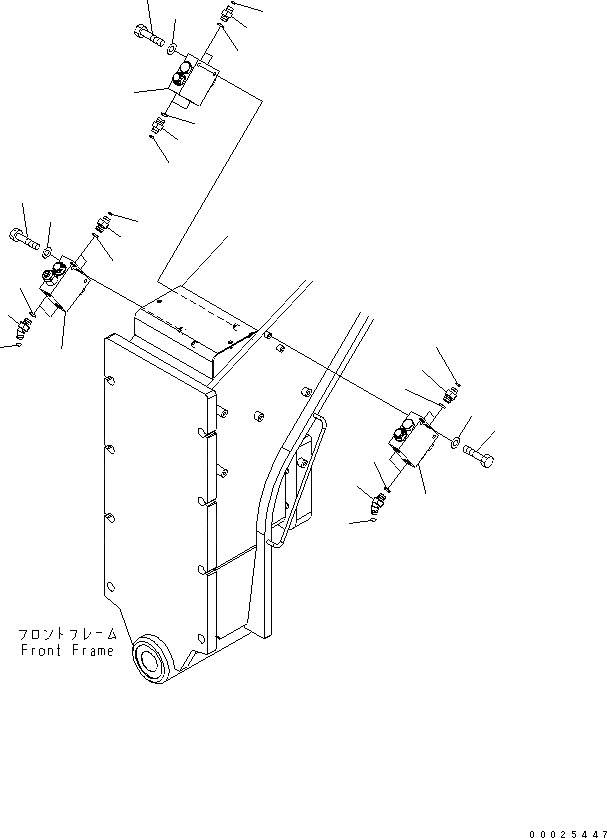 フロントフレーム
Front Frame

00025447