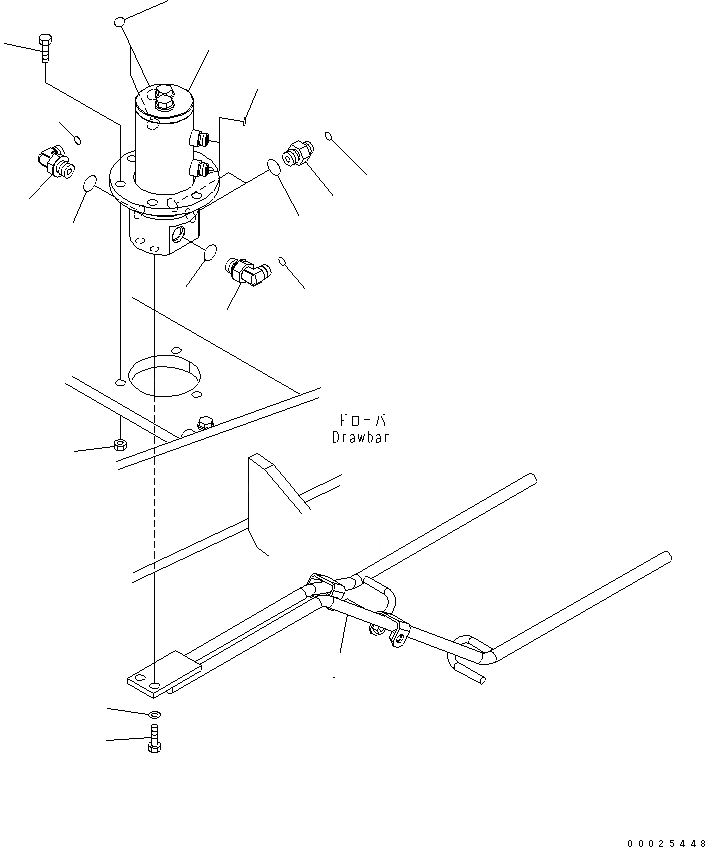 ドローバ
Drawbar

00025448